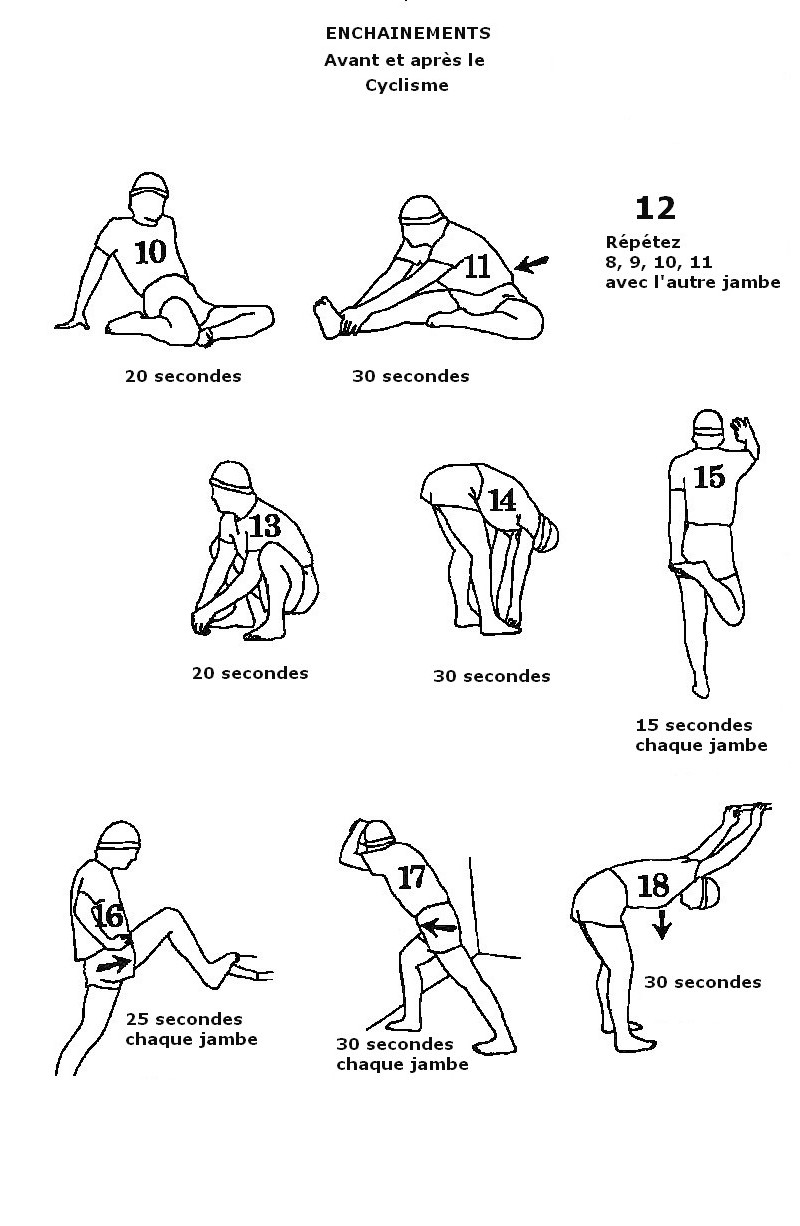 ENCHAINEMENTS
Avant et après le
Cyclisme

10
20 secondes

11
30 secondes

12
Répétez
8, 9, 10, 11
avec l'autre jambe

13
20 secondes

14
30 secondes

15
15 secondes
chaque jambe

16
25 secondes
chaque jambe

17
30 secondes
chaque jambe

18
30 secondes